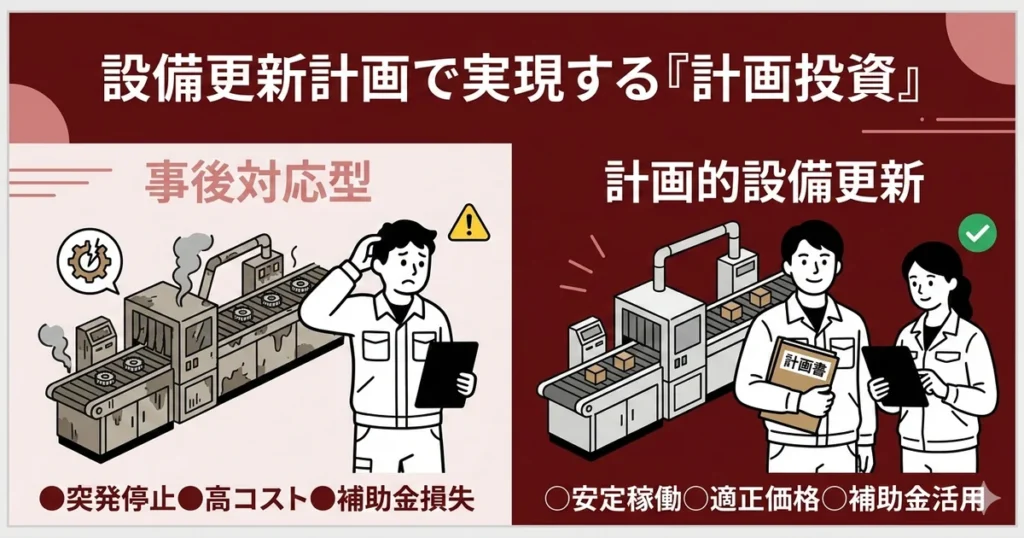 設備更新計画で実現する『計画投資』

事後対応型

●突発停止●高コスト●補助金損失

計画的設備更新

計画書

○安定稼働○適正価格○補助金活用