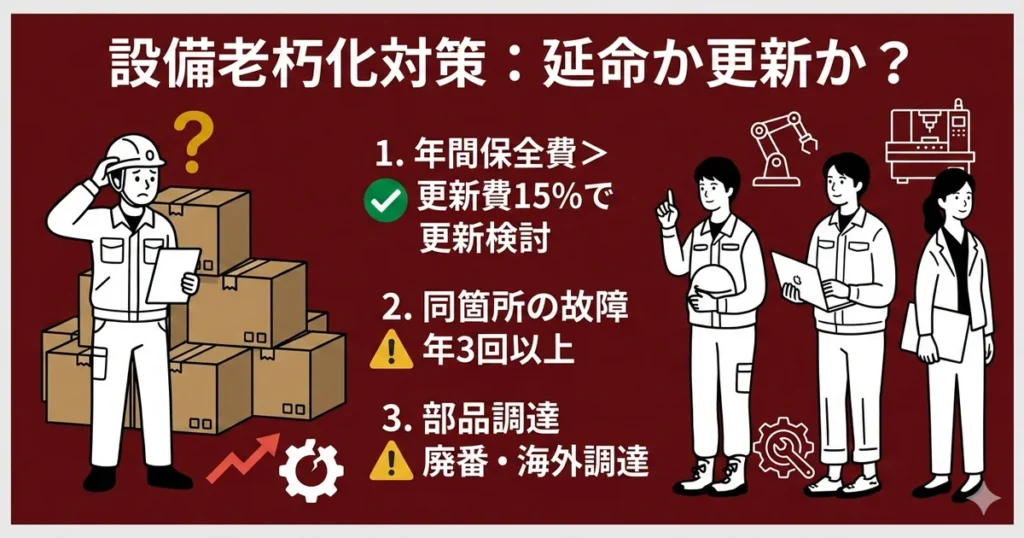 設備老朽化対策：延命か更新か？

?

1. 年間保全費＞更新費15%で更新検討

2. 同箇所の故障 年3回以上

3. 部品調達 廃番・海外調達